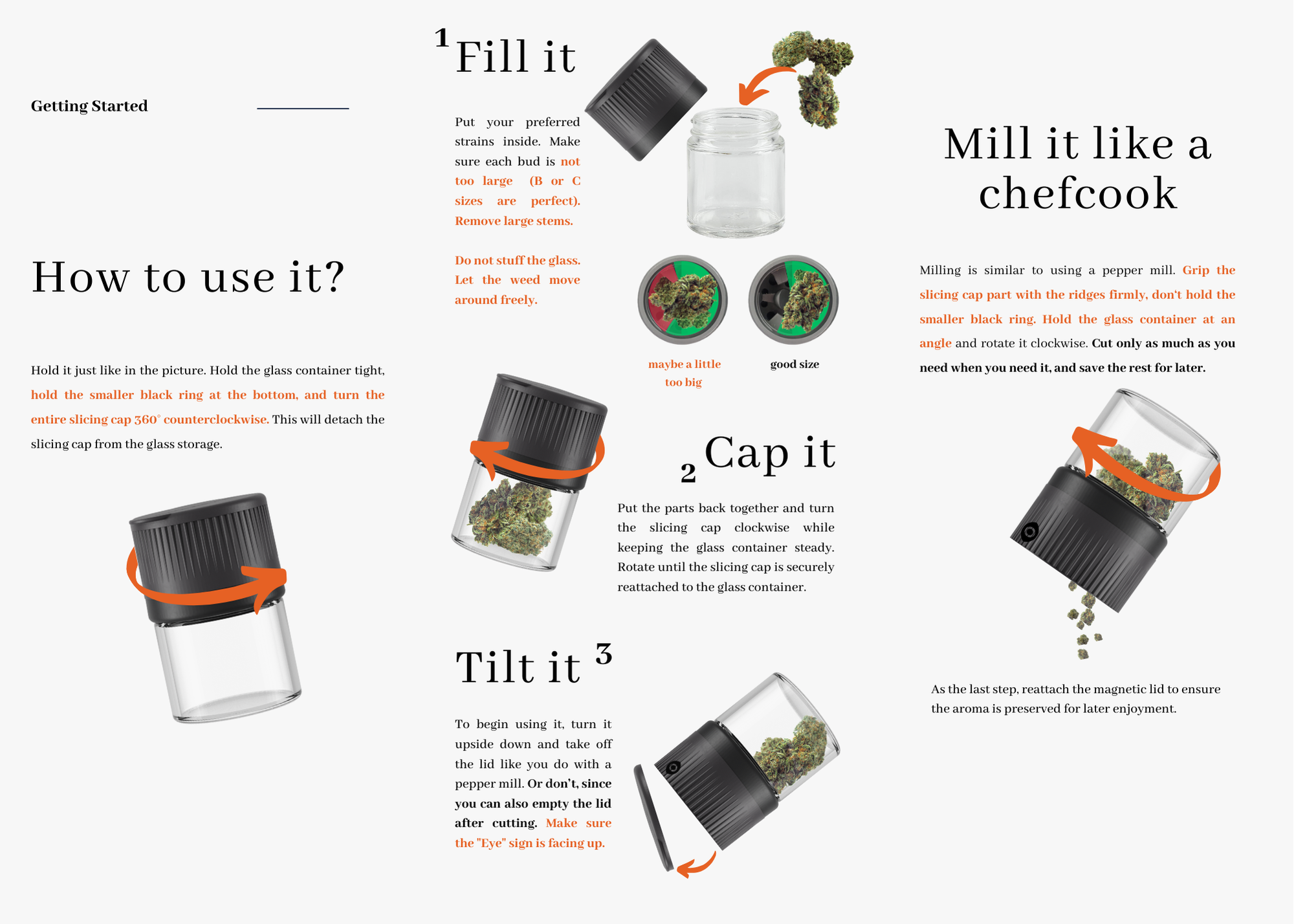 Getting Started

How to use it?

Hold it just like in the picture. Hold the glass container tight, hold the smaller black ring at the bottom, and turn the entire slicing cap 360° counterclockwise. This will detach the slicing cap from the glass storage.

1 Fill it

Put your preferred strains inside. Make sure each bud is not too large (B or C sizes are perfect). Remove large stems.

Do not stuff the glass. Let the weed move around freely.

maybe a little too big

good size

2 Cap it

Put the parts back together and turn the slicing cap clockwise while keeping the glass container steady. Rotate until the slicing cap is securely reattached to the glass container.

Tilt it 3

To begin using it, turn it upside down and take off the lid like you do with a pepper mill. Or don't, since you can also empty the lid after cutting. Make sure the "Eye" sign is facing up.

Mill it like a chefcook

Milling is similar to using a pepper mill. Grip the slicing cap part with the ridges firmly, don't hold the smaller black ring. Hold the glass container at an angle and rotate it clockwise. Cut only as much as you need when you need it, and save the rest for later.

As the last step, reattach the magnetic lid to ensure the aroma is preserved for later enjoyment.